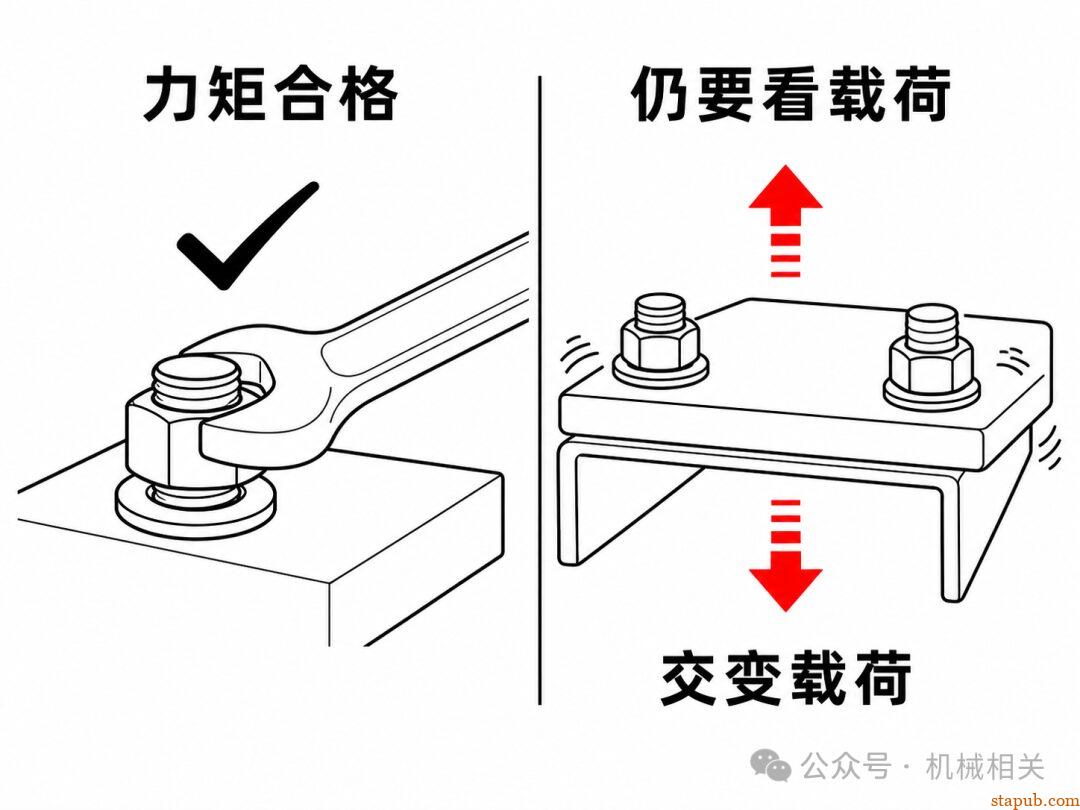 力矩合格

仍要看载荷

交变载荷

公众号 · 机械相关

stapub.com