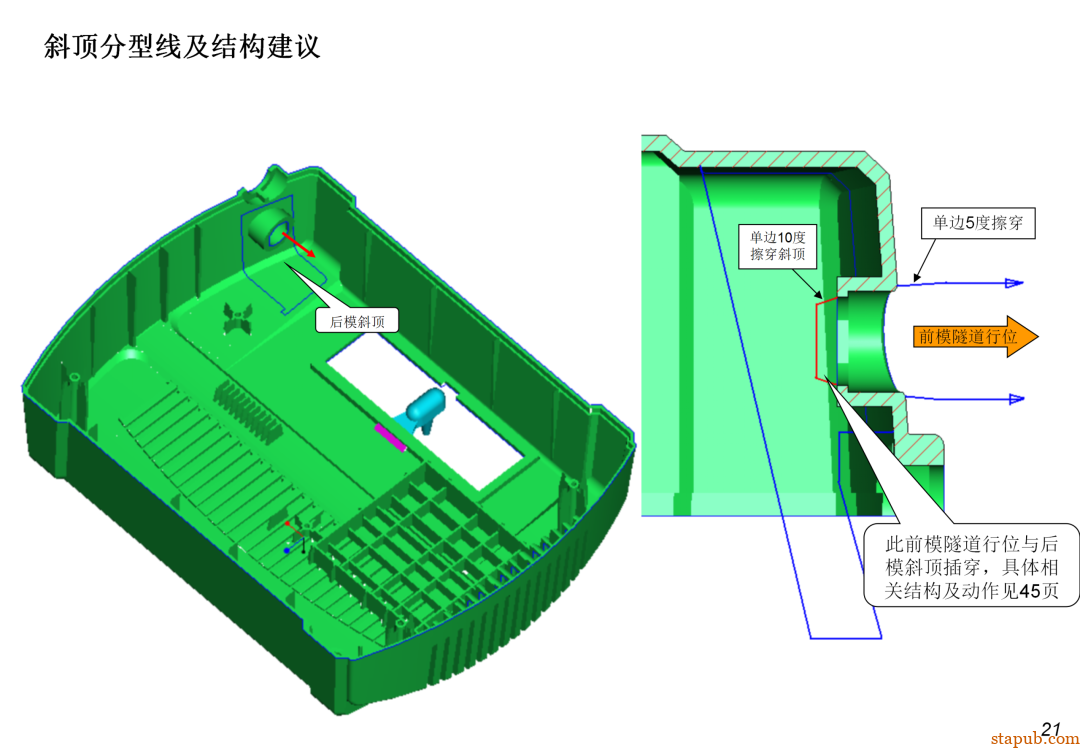 斜顶分型线及结构建议

后模斜顶

单边10度擦穿斜顶

单边5度擦穿

前模隧道行位

此前模隧道行位与后模斜顶插穿，具体相关结构及动作见45页

21

stapub.com