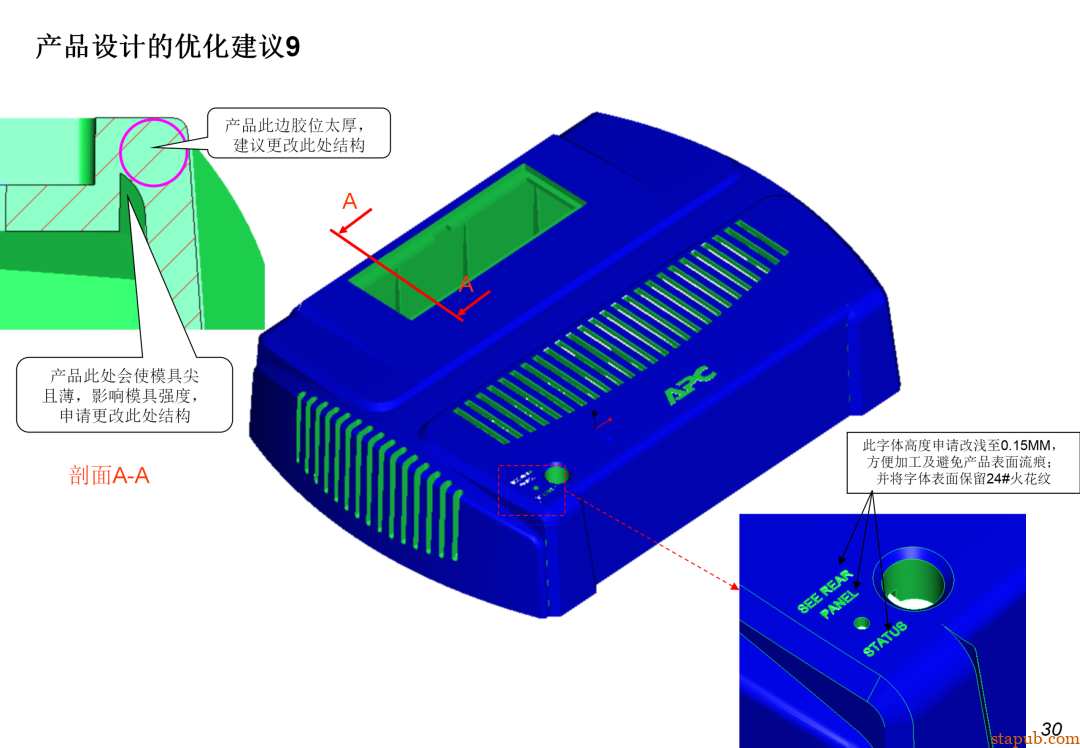 产品设计的优化建议9

产品此边胶位太厚，建议更改此处结构

A

A

产品此处会使模具尖且薄，影响模具强度，申请更改此处结构

剖面A-A

APC

此字体高度申请改浅至0.15MM，方便加工及避免产品表面流痕；并将字体表面保留24#火花纹

SEE REAR PANEL

STATUS

30

stapub.com