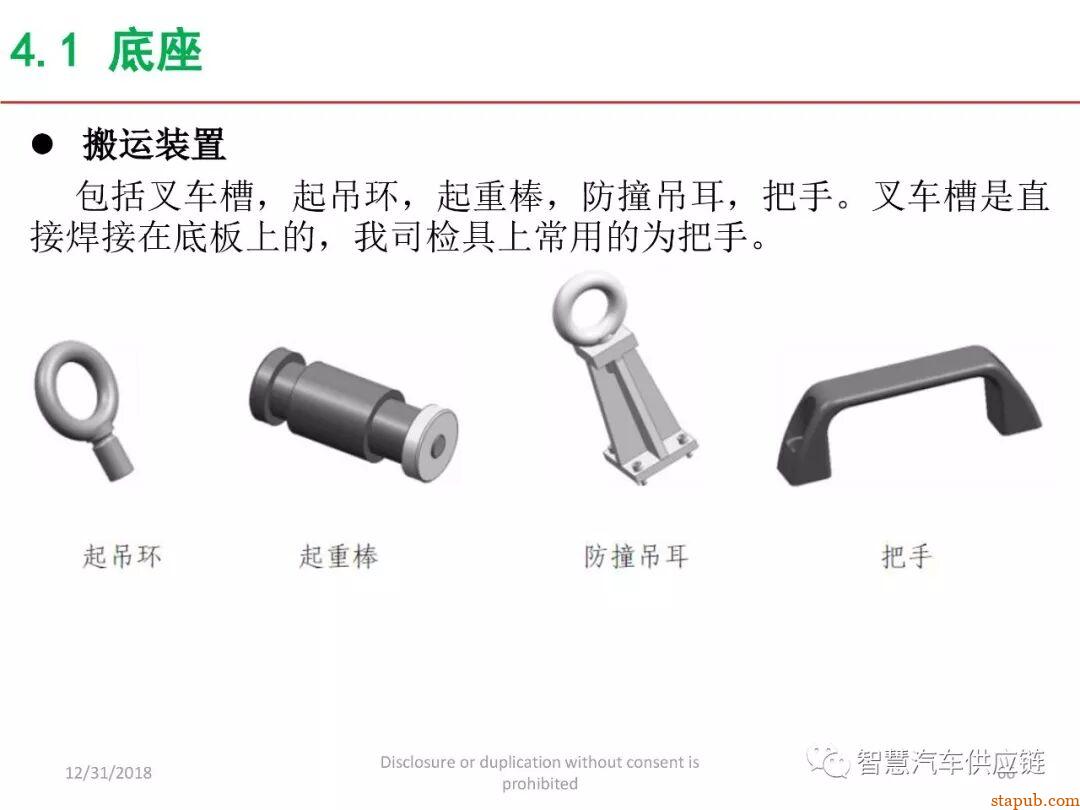 4.1 底座

● 搬运装置

包括叉车槽，起吊环，起重棒，防撞吊耳，把手。叉车槽是直接焊接在底板上的，我司检具上常用的为把手。

起吊环 起重棒 防撞吊耳 把手

12/31/2018

Disclosure or duplication without consent is prohibited

智慧汽车供应链

stapub.com