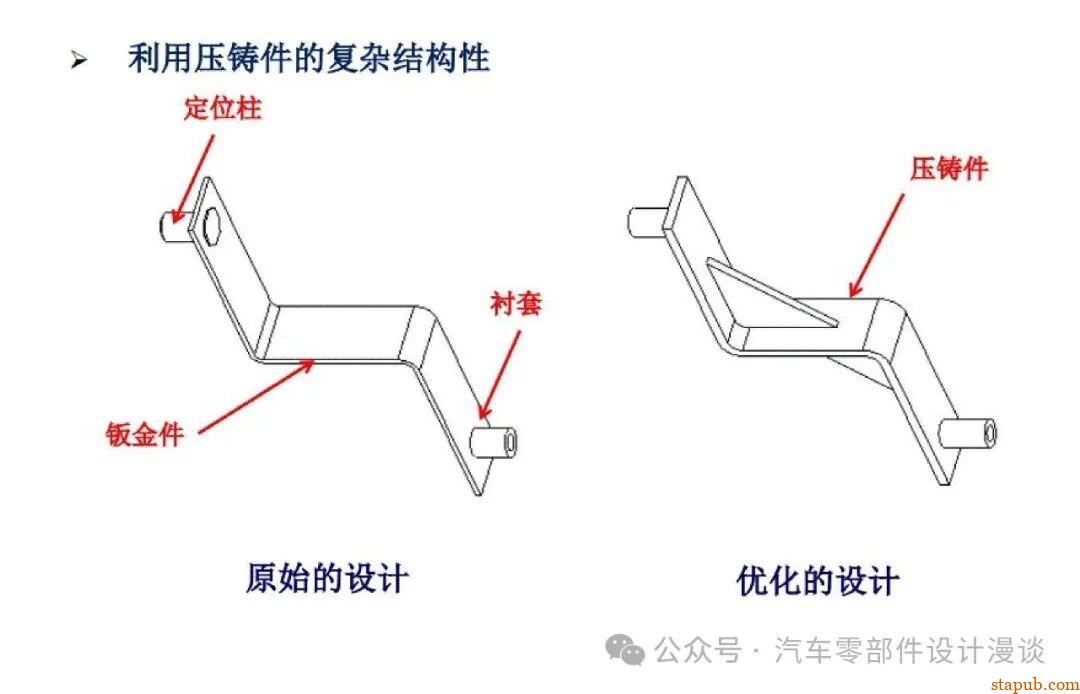 ➢ 利用压铸件的复杂结构性

定位柱

衬套

钣金件

原始的设计

压铸件

优化的设计

公众号 · 汽车零部件设计漫谈

stapub.com