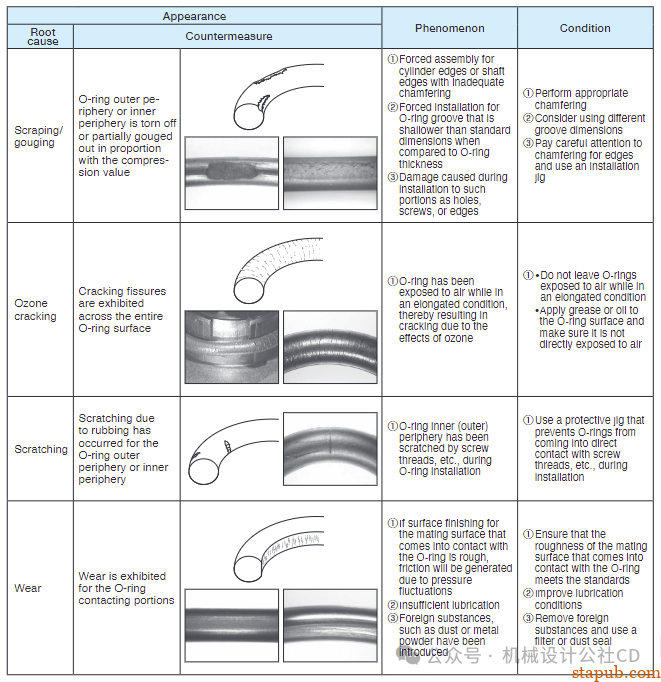 | Appearance | | | Phenomenon | Condition |
|---|---|---|---|---|
| Root cause | Countermeasure | | | |
| Scraping/ gouging | O-ring outer periphery or inner periphery is torn off or partially gouged out in proportion with the compression value | | ①Forced assembly for cylinder edges or shaft edges with inadequate chamfering ②Forced installation for O-ring groove that is shallower than standard dimensions when compared to O-ring thickness ③Damage caused during installation to such portions as holes, screws, or edges | ①Perform appropriate chamfering ②Consider using different groove dimensions ③Pay careful attention to chamfering for edges and use an installation jig |
| Ozone cracking | Cracking fissures are exhibited across the entire O-ring surface | | ①O-ring has been exposed to air while in an elongated condition, thereby resulting in cracking due to the effects of ozone | ①•Do not leave O-rings exposed to air while in an elongated condition •Apply grease or oil to the O-ring surface and make sure it is not directly exposed to air |
| Scratching | Scratching due to rubbing has occurred for the O-ring outer periphery or inner periphery | | ①O-ring inner (outer) periphery has been scratched by screw threads, etc., during O-ring installation | ①Use a protective jig that prevents O-rings from coming into direct contact with screw threads, etc., during installation |
| Wear | Wear is exhibited for the O-ring contacting portions | | ①If surface finishing for the mating surface that comes into contact with the O-ring is rough, friction will be generated due to pressure fluctuations ②Insufficient lubrication ③Foreign substances, such as dust or metal powder have been introduced | ①Ensure that the roughness of the mating surface that comes into contact with the O-ring meets the standards ②Improve lubrication conditions ③Remove foreign substances and use a filter or dust seal |

公众号 · 机械设计公社CD
stapub.com