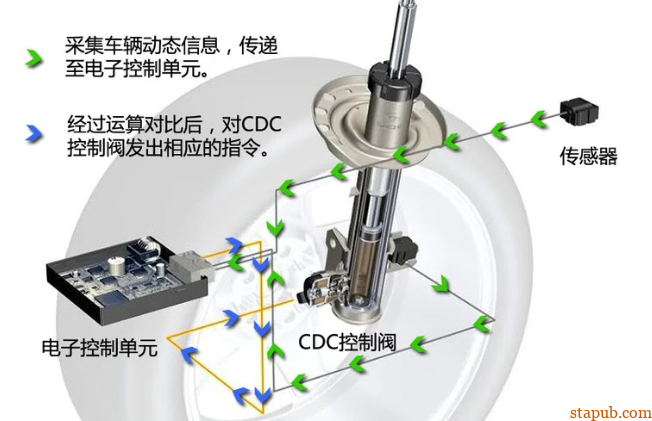 采集车辆动态信息，传递至电子控制单元。

经过运算对比后，对CDC控制阀发出相应的指令。

传感器

电子控制单元

CDC控制阀

stapub.com