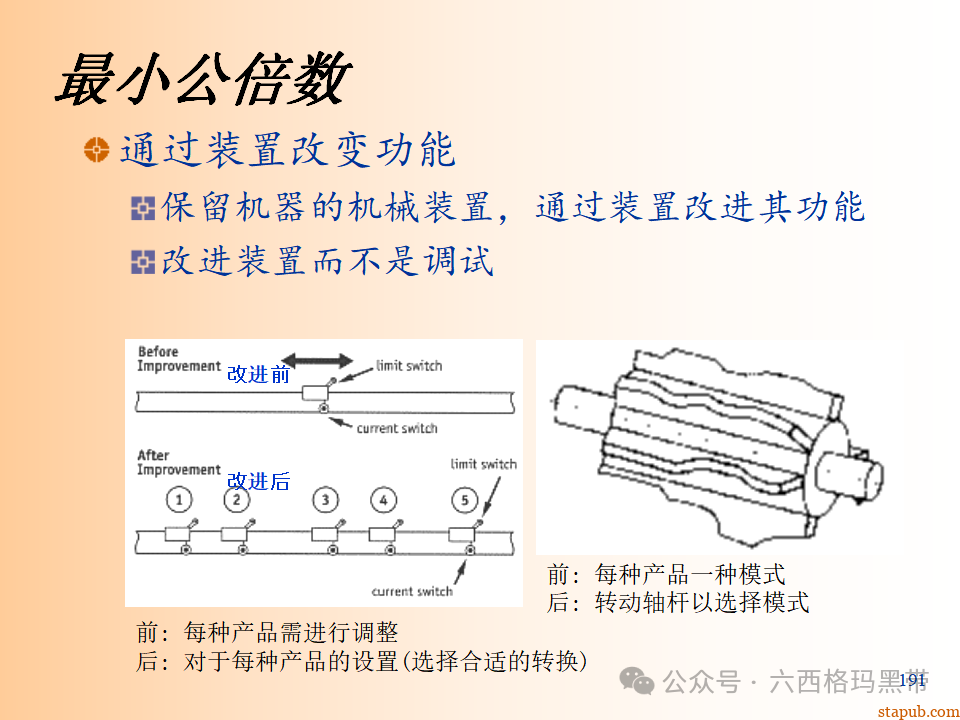 最小公倍数

通过装置改变功能

保留机器的机械装置，通过装置改进其功能

改进装置而不是调试

Before Improvement

改进前

limit switch

current switch

After Improvement

改进后

limit switch

1 2 3 4 5

current switch

前：每种产品需进行调整
后：对于每种产品的设置(选择合适的转换)

前：每种产品一种模式
后：转动轴杆以选择模式

公众号 · 六西格玛黑带

191

stapub.com