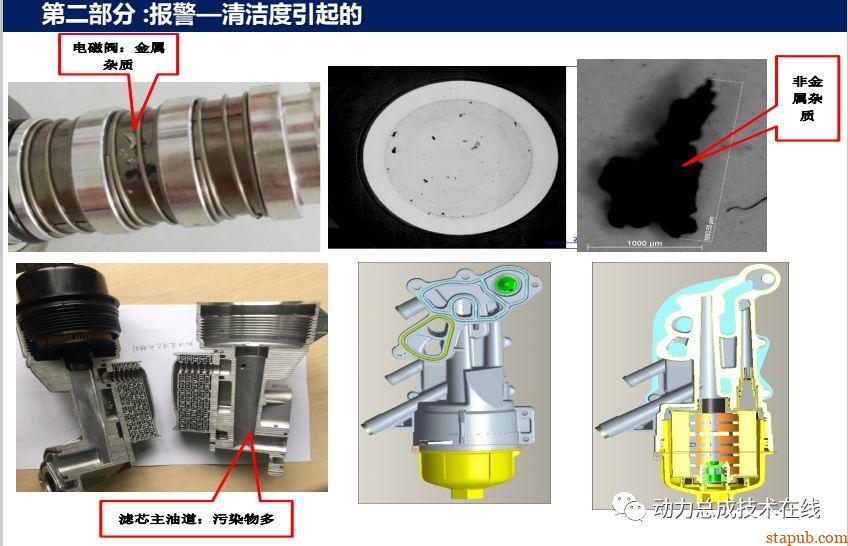 第二部分 :报警—清洁度引起的

电磁阀：金属杂质

非金属杂质

1000 μm

滤芯主油道：污染物多

动力总成技术在线

stapub.com