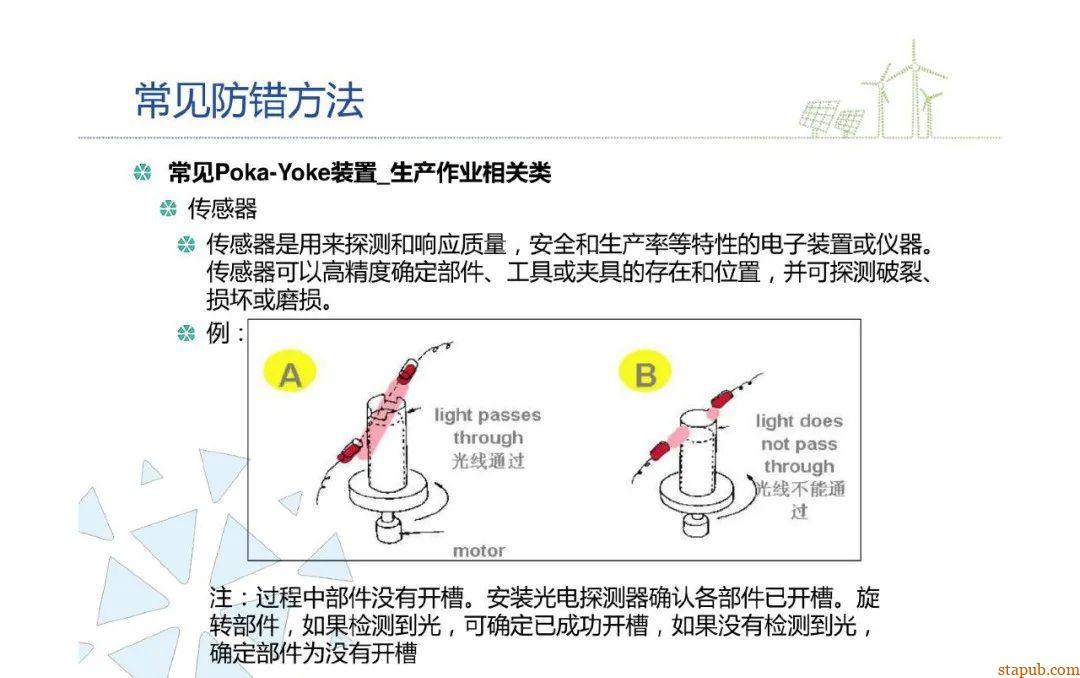 常见防错方法

常见Poka-Yoke装置_生产作业相关类

传感器

传感器是用来探测和响应质量，安全和生产率等特性的电子装置或仪器。传感器可以高精度确定部件、工具或夹具的存在和位置，并可探测破裂、损坏或磨损。

例：

A

light passes through
光线通过

motor

B

light does not pass through
光线不能通过

注：过程中部件没有开槽。安装光电探测器确认各部件已开槽。旋转部件，如果检测到光，可确定已成功开槽，如果没有检测到光，确定部件为没有开槽

stapub.com