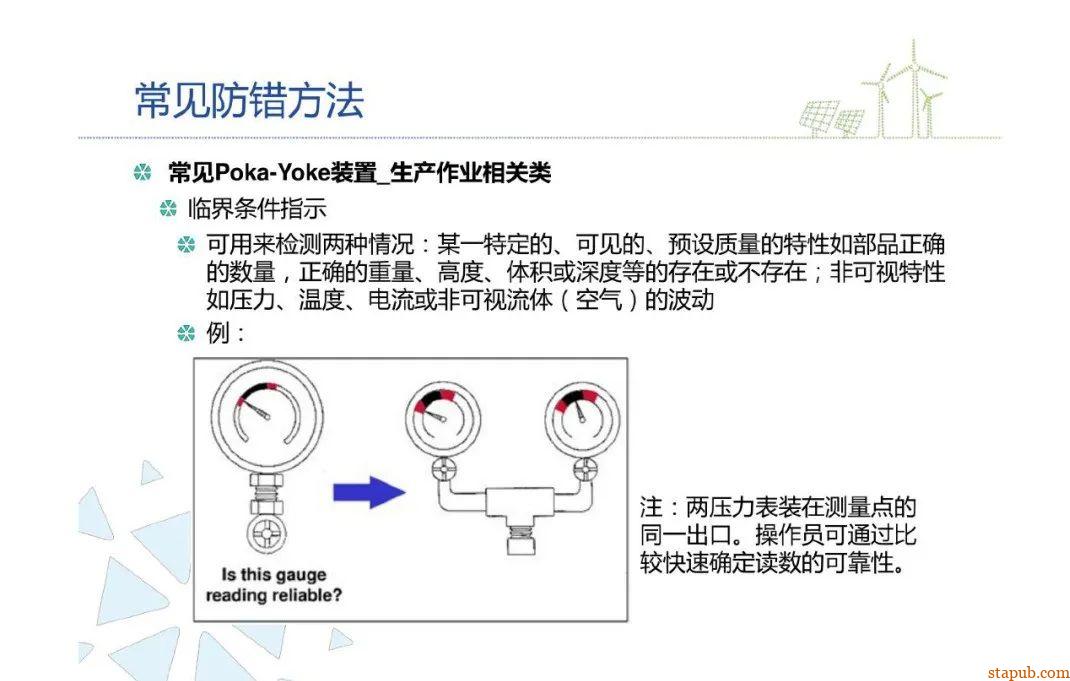 常见防错方法

常见Poka-Yoke装置_生产作业相关类

临界条件指示

可用来检测两种情况：某一特定的、可见的、预设质量的特性如部品正确的数量，正确的重量、高度、体积或深度等的存在或不存在；非可视特性如压力、温度、电流或非可视流体（空气）的波动

例：

Is this gauge reading reliable?

注：两压力表装在测量点的同一出口。操作员可通过比较快速确定读数的可靠性。

stapub.com