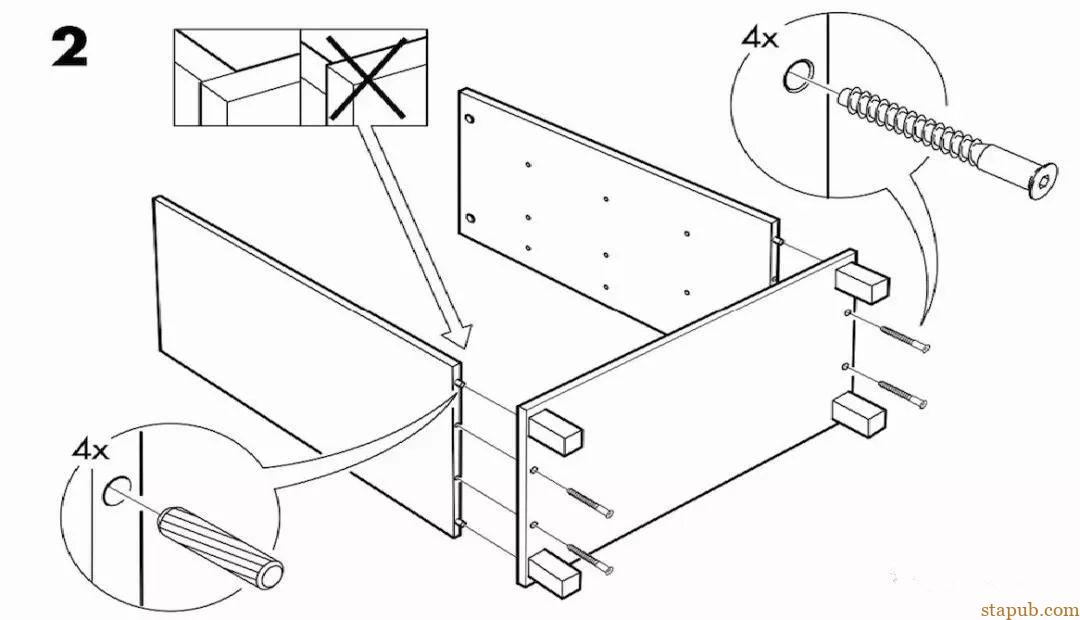 2

4x

4x

stapub.com