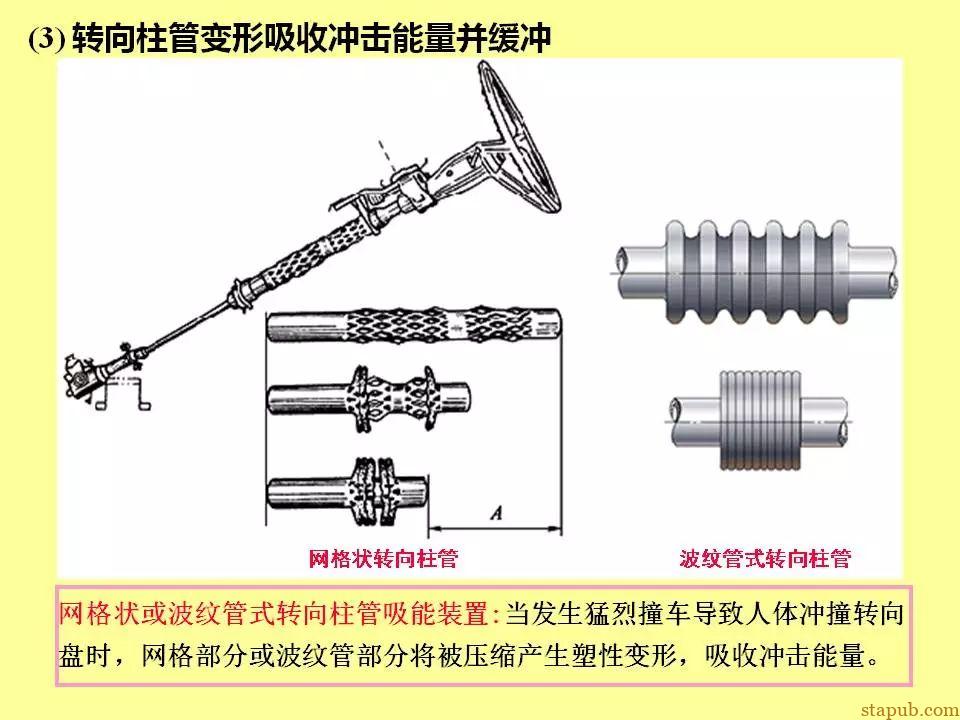 (3) 转向柱管变形吸收冲击能量并缓冲

A

网格状转向柱管

波纹管式转向柱管

网格状或波纹管式转向柱管吸能装置: 当发生猛烈撞车导致人体冲撞转向盘时，网格部分或波纹管部分将被压缩产生塑性变形，吸收冲击能量。

stapub.com