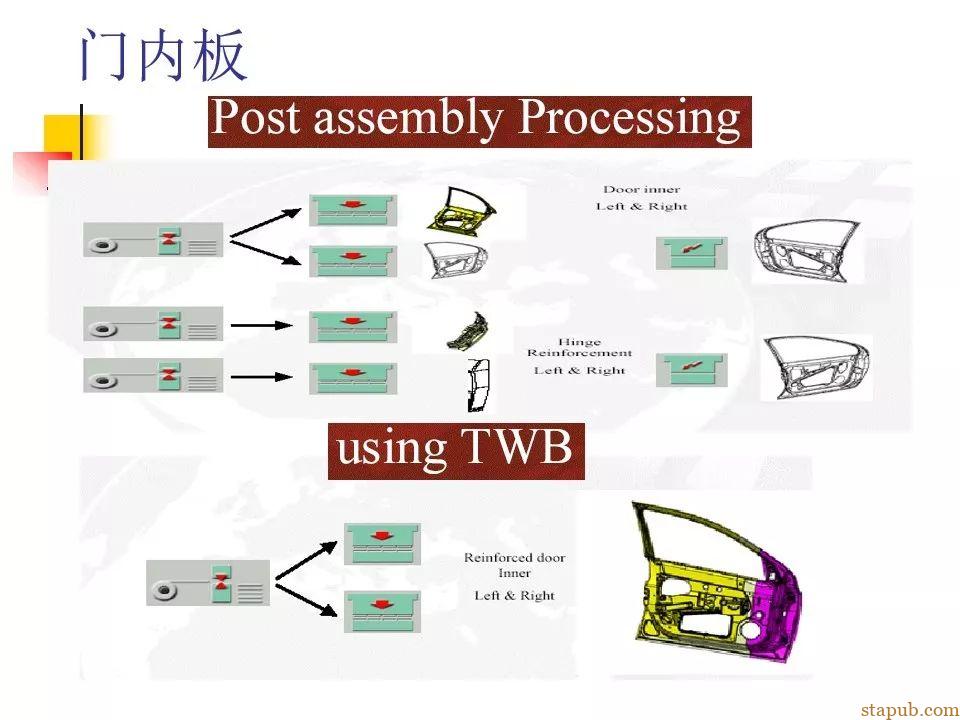 门内板

Post assembly Processing

Door inner
Left & Right

Hinge
Reinforcement
Left & Right

using TWB

Reinforced door
Inner
Left & Right

stapub.com