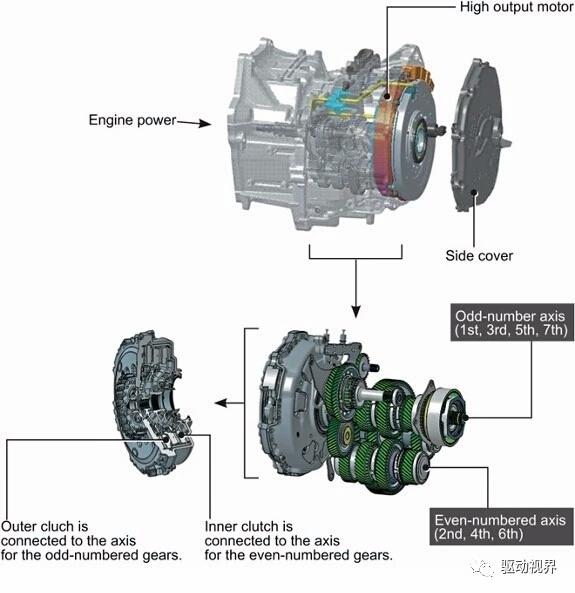 High output motor

Engine power

Side cover

Odd-number axis (1st, 3rd, 5th, 7th)

Even-numbered axis (2nd, 4th, 6th)

Outer cluch is connected to the axis for the odd-numbered gears.

Inner clutch is connected to the axis for the even-numbered gears.

驱动视界