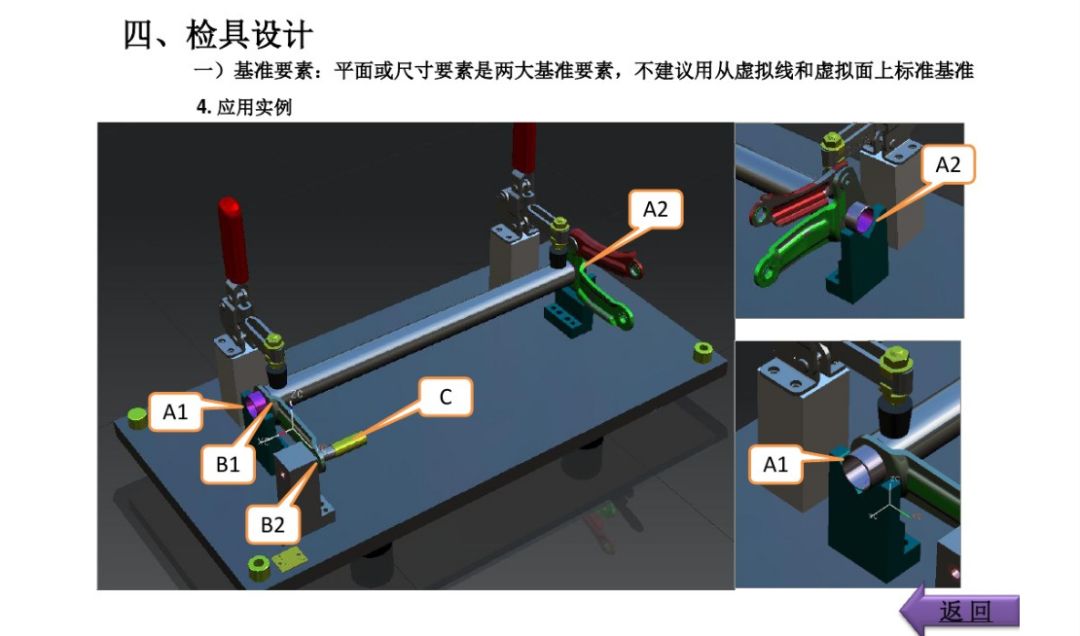 四、检具设计

一）基准要素：平面或尺寸要素是两大基准要素，不建议用从虚拟线和虚拟面上标准基准

4. 应用实例

A2

A1

C

B1

B2

A2

A1

返 回